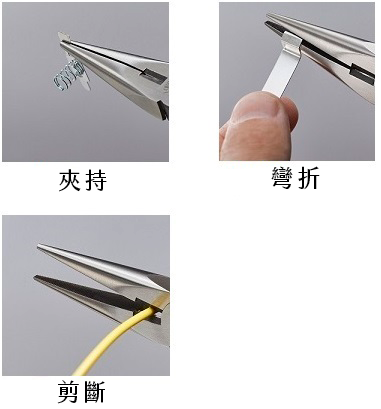 夾持

彎折

剪斷